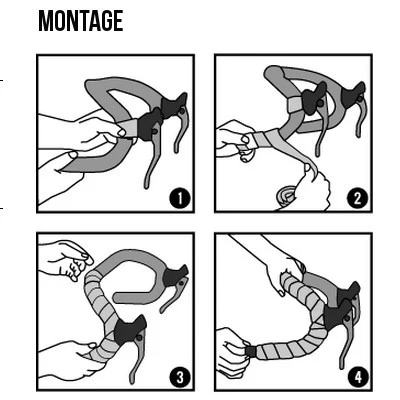 MONTAGE

1

2

3

4